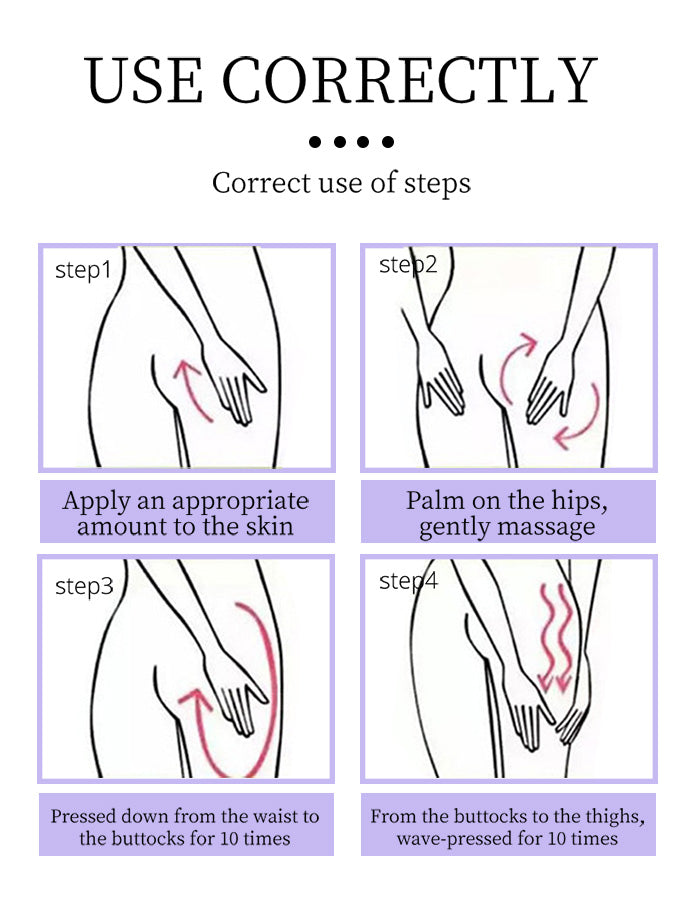 USE CORRECTLY

Correct use of steps

step1

Apply an appropriate amount to the skin

step2

Palm on the hips, gently massage

step3

Pressed down from the waist to the buttocks for 10 times

step4

From the buttocks to the thighs, wave-pressed for 10 times